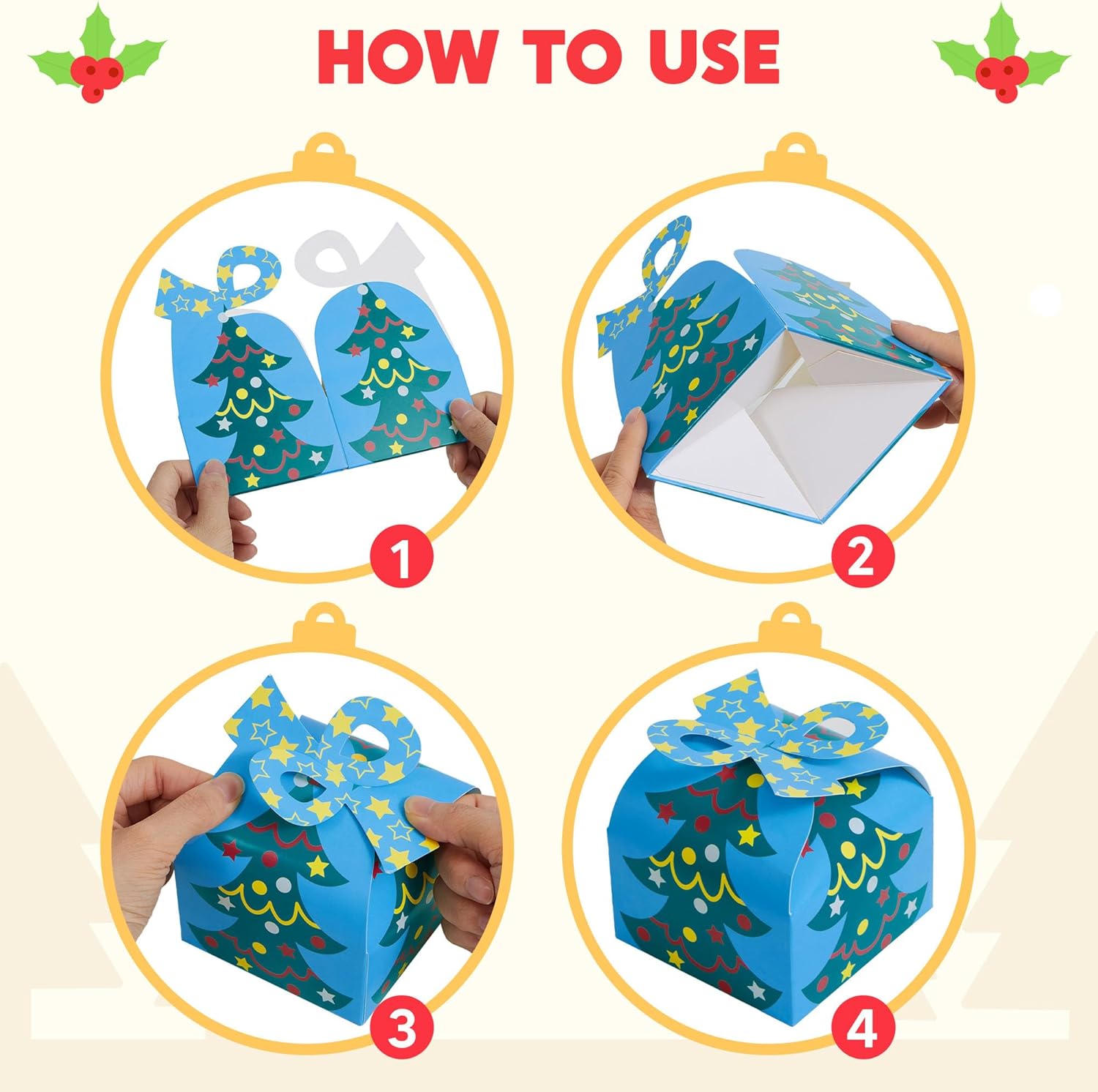 HOW TO USE

1

2

3

4